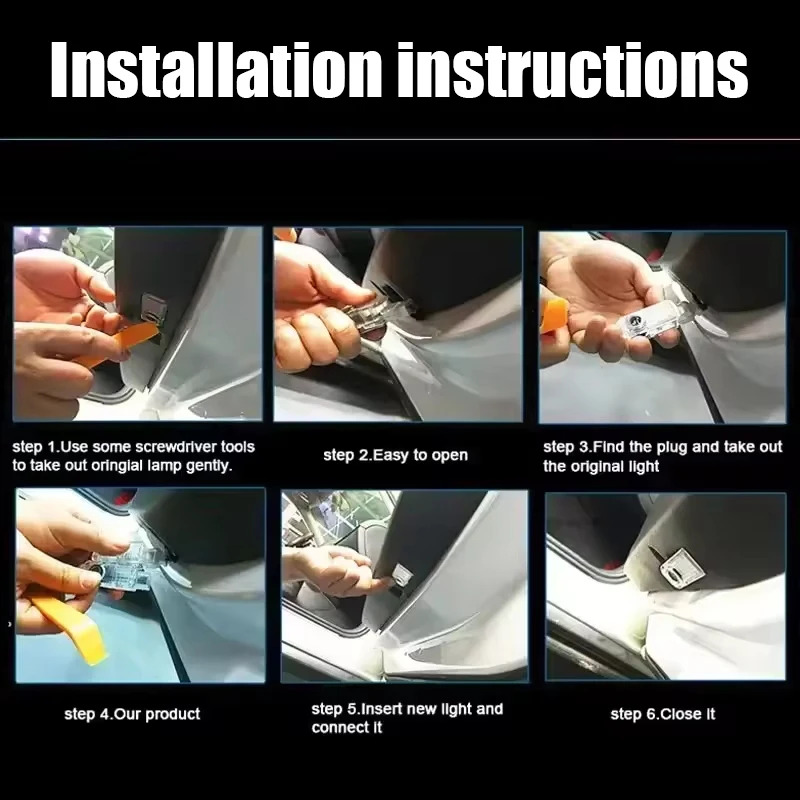 Installation instructions

step 1.Use some screwdriver tools to take out oringial lamp gently.

step 2.Easy to open

step 3.Find the plug and take out the original light

step 4.Our product

step 5.Insert new light and connect it

step 6.Close it